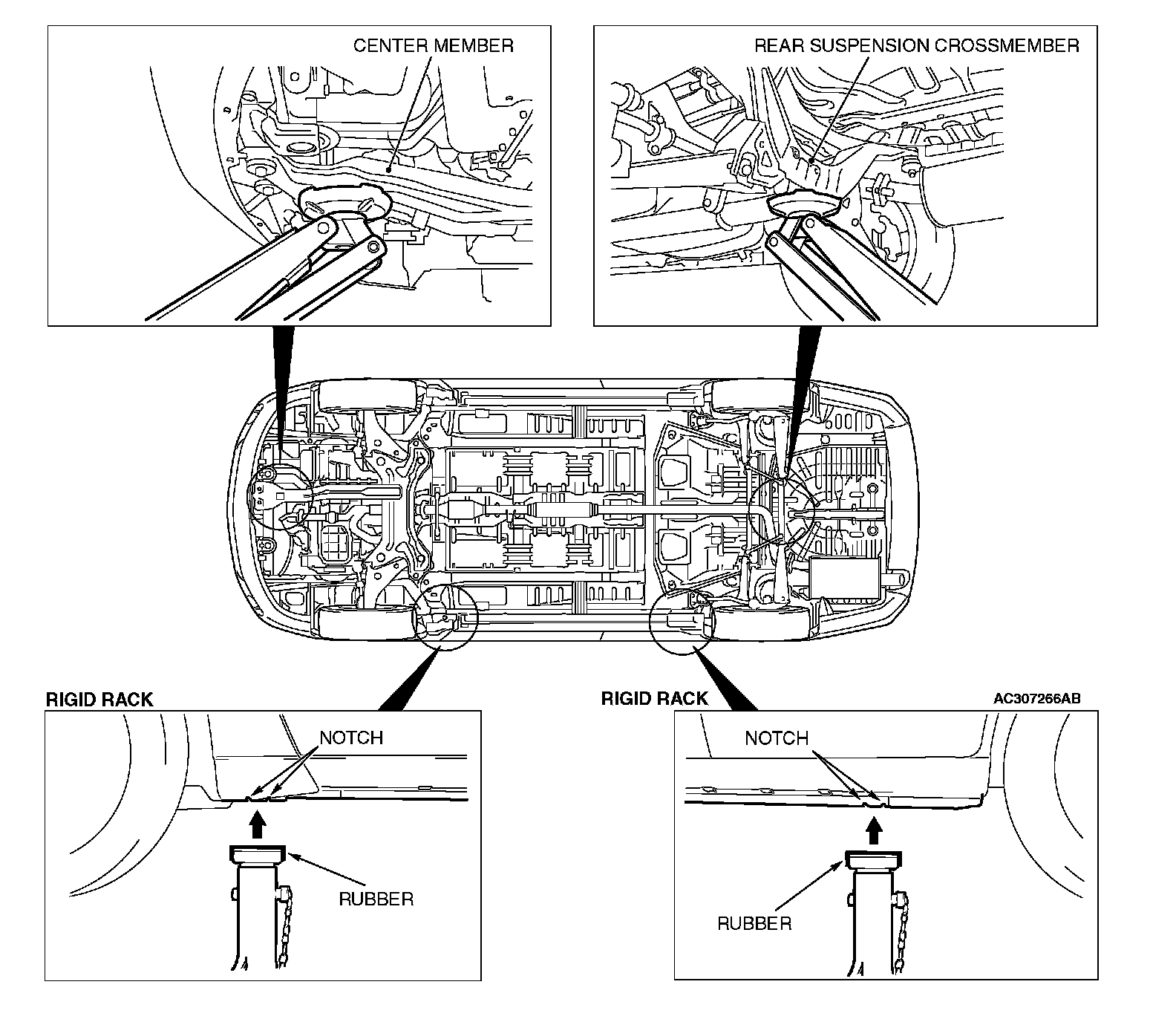 CENTER MEMBER

REAR SUSPENSION CROSSMEMBER

RIGID RACK

NOTCH

RUBBER

RIGID RACK

AC307266AB

NOTCH

RUBBER