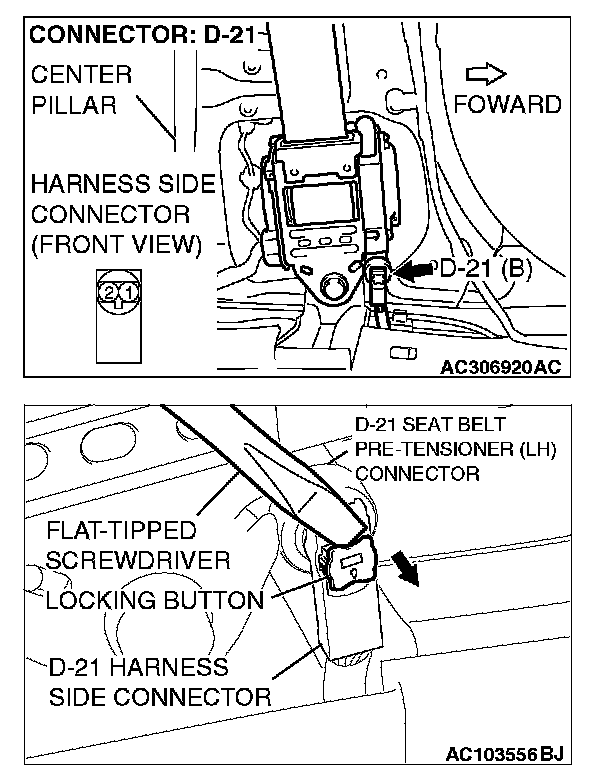 CONNECTOR: D-21

CENTER PILLAR

FOWARD

HARNESS SIDE CONNECTOR (FRONT VIEW)

2 1

D-21 (B)

AC306920AC

D-21 SEAT BELT PRE-TENSIONER (LH) CONNECTOR

FLAT-TIPPED SCREWDRIVER

LOCKING BUTTON

D-21 HARNESS SIDE CONNECTOR

AC103556BJ