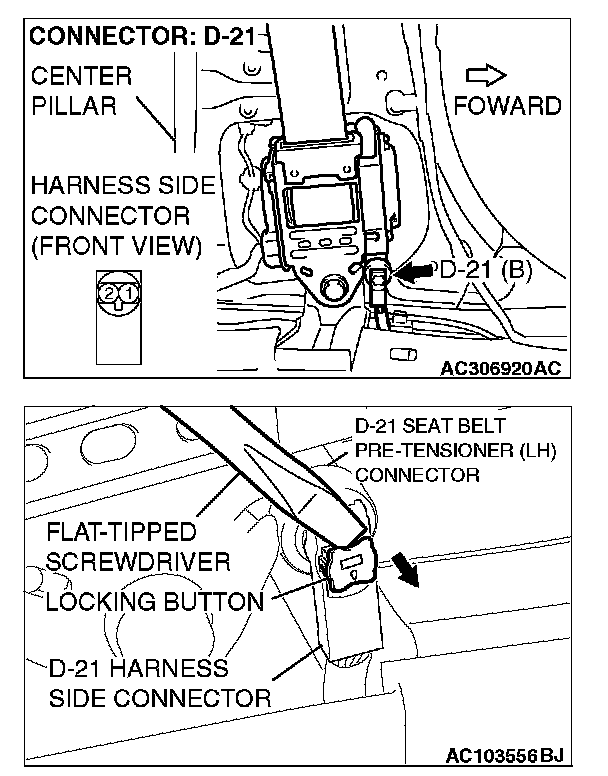 CONNECTOR: D-21
CENTER PILLAR
FOWARD
HARNESS SIDE CONNECTOR (FRONT VIEW)
2 1
D-21 (B)
AC306920AC

D-21 SEAT BELT PRE-TENSIONER (LH) CONNECTOR
FLAT-TIPPED SCREWDRIVER
LOCKING BUTTON
D-21 HARNESS SIDE CONNECTOR
AC103556BJ