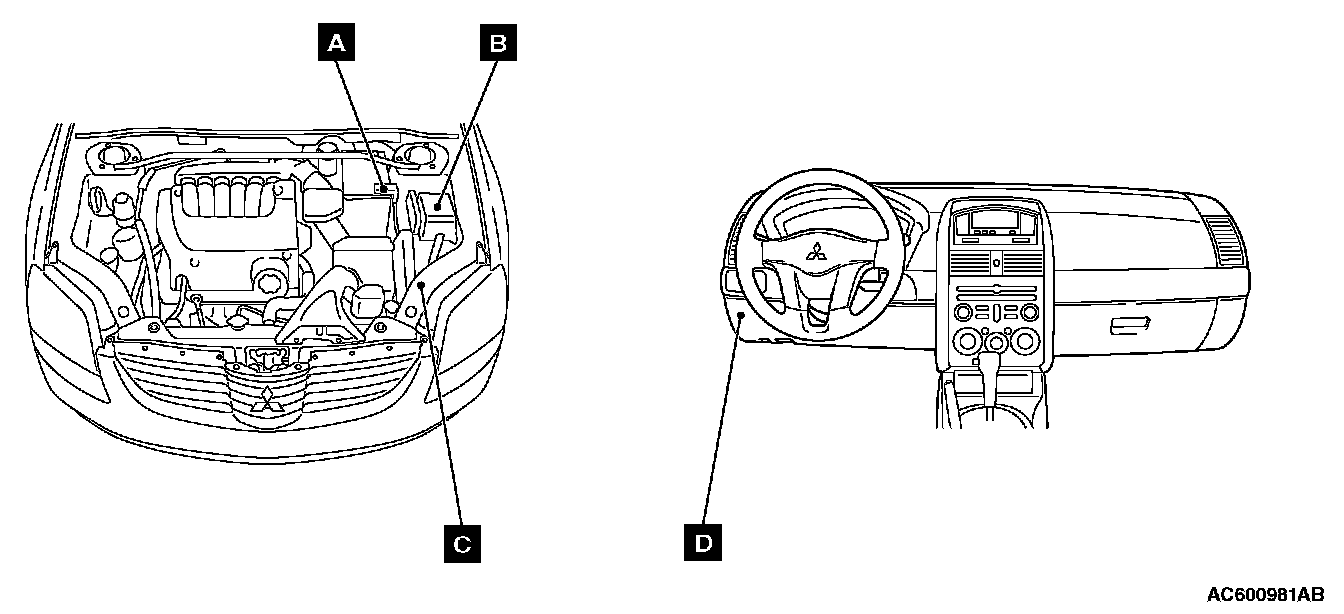 A

B

C

D

AC600981AB