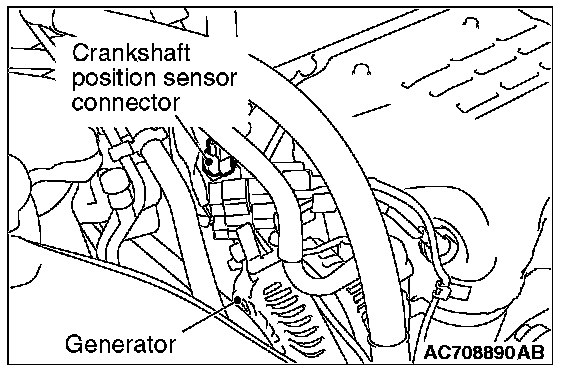 Crankshaft position sensor connector

Generator

AC708890AB