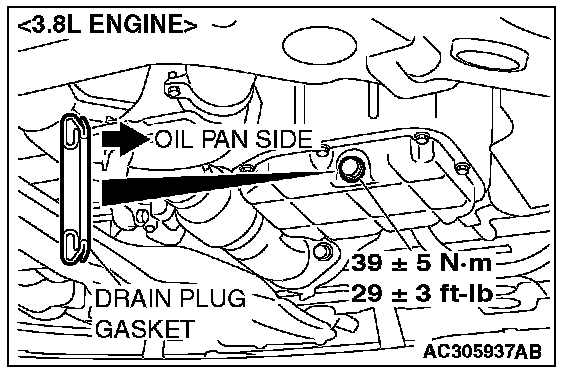 <3.8L ENGINE>

OIL PAN SIDE

39 ± 5 N·m
29 ± 3 ft-lb

DRAIN PLUG GASKET

AC305937AB