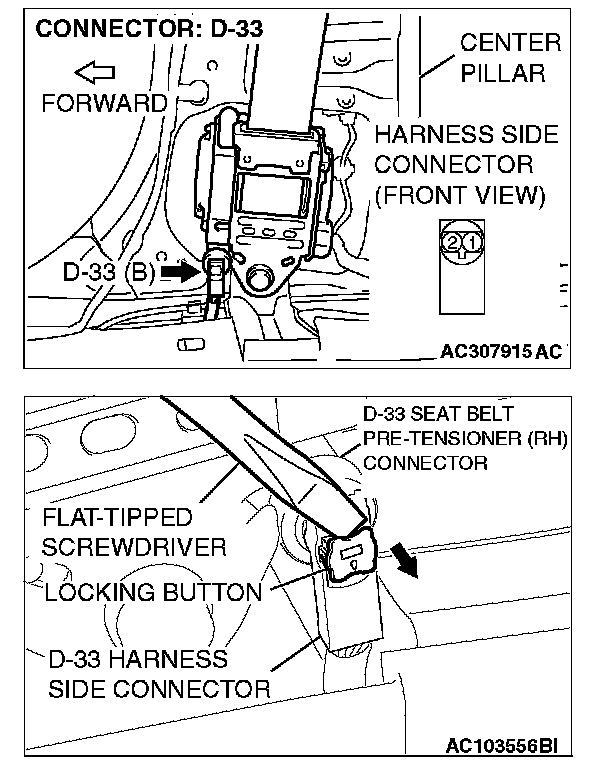 CONNECTOR: D-33

FORWARD

CENTER PILLAR

HARNESS SIDE CONNECTOR (FRONT VIEW)

2 1

D-33 (B)

AC307915 AC

D-33 SEAT BELT PRE-TENSIONER (RH) CONNECTOR

FLAT-TIPPED SCREWDRIVER

LOCKING BUTTON

D-33 HARNESS SIDE CONNECTOR

AC103556BI