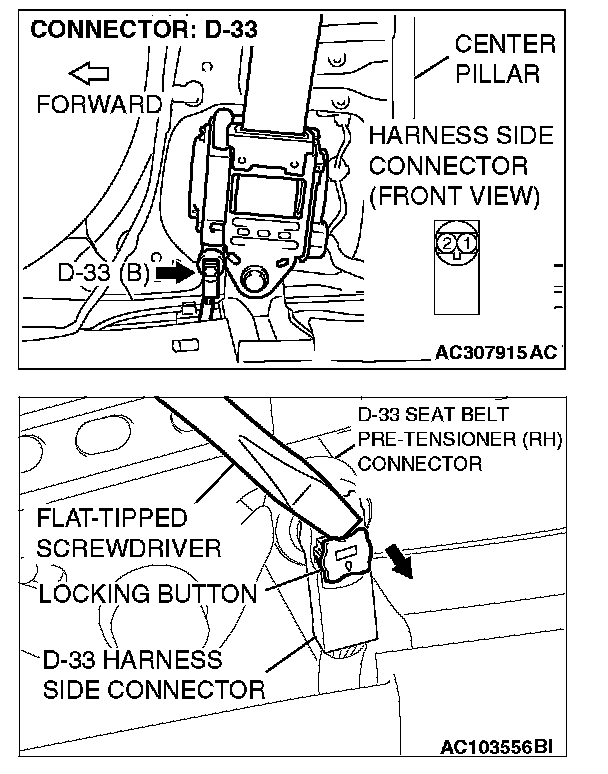 CONNECTOR: D-33

FORWARD

CENTER PILLAR

HARNESS SIDE CONNECTOR (FRONT VIEW)

2 1

D-33 (B)

AC307915AC

D-33 SEAT BELT PRE-TENSIONER (RH) CONNECTOR

FLAT-TIPPED SCREWDRIVER

LOCKING BUTTON

D-33 HARNESS SIDE CONNECTOR

AC103556BI