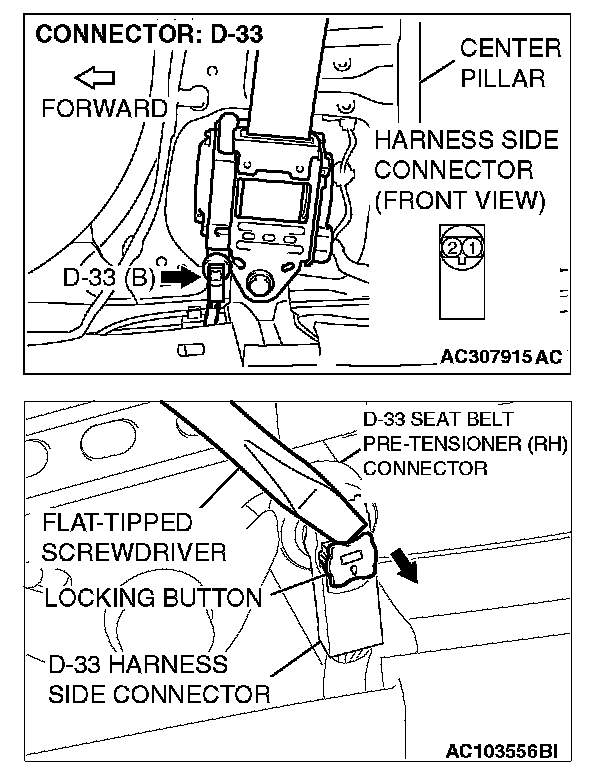 CONNECTOR: D-33

FORWARD

CENTER PILLAR

HARNESS SIDE CONNECTOR (FRONT VIEW)

2 1

D-33 (B)

AC307915 AC

D-33 SEAT BELT PRE-TENSIONER (RH) CONNECTOR

FLAT-TIPPED SCREWDRIVER

LOCKING BUTTON

D-33 HARNESS SIDE CONNECTOR

AC103556BI