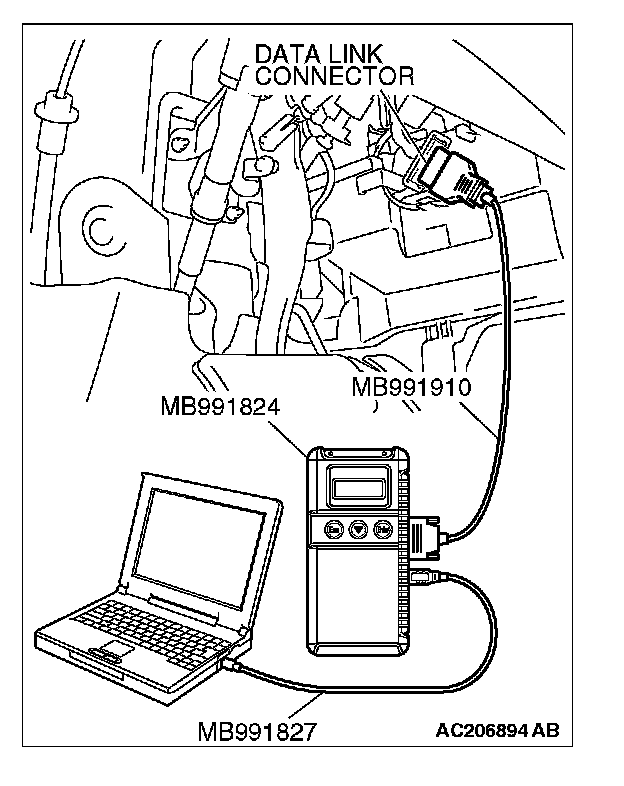 DATA LINK CONNECTOR

MB991910

MB991824

MB991827

AC206894 AB