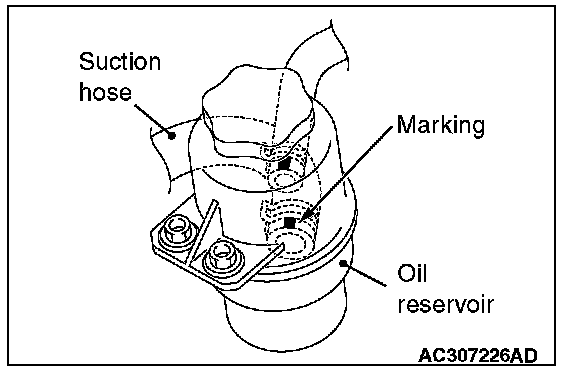 Suction hose

Marking

Oil reservoir

AC307226AD