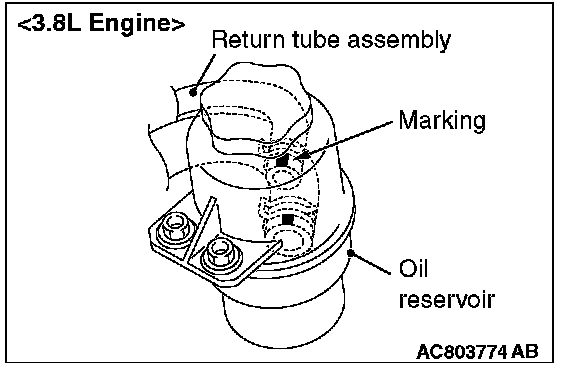 <3.8L Engine>

Return tube assembly

Marking

Oil reservoir

AC803774 AB