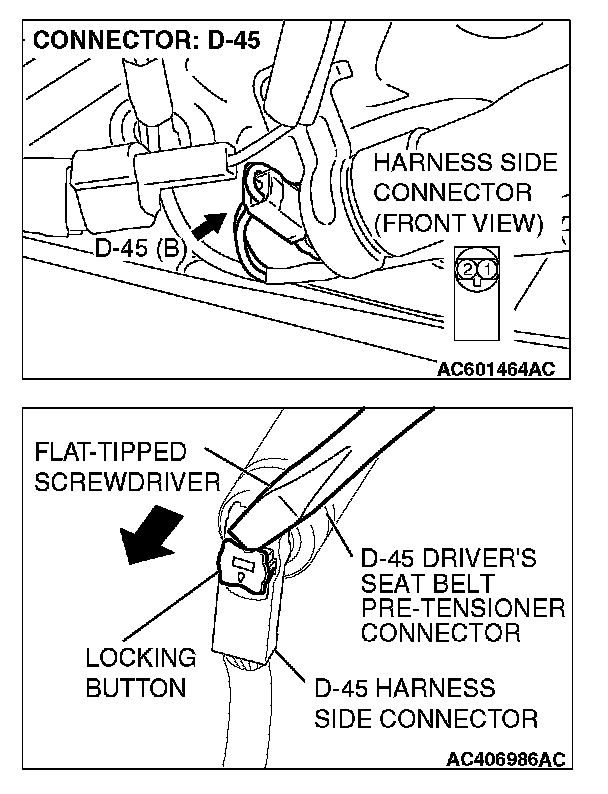 CONNECTOR: D-45

HARNESS SIDE CONNECTOR (FRONT VIEW)

D-45 (B)

2 1

AC601464AC

FLAT-TIPPED SCREWDRIVER

D-45 DRIVER'S SEAT BELT PRE-TENSIONER CONNECTOR

LOCKING BUTTON

D-45 HARNESS SIDE CONNECTOR

AC406986AC