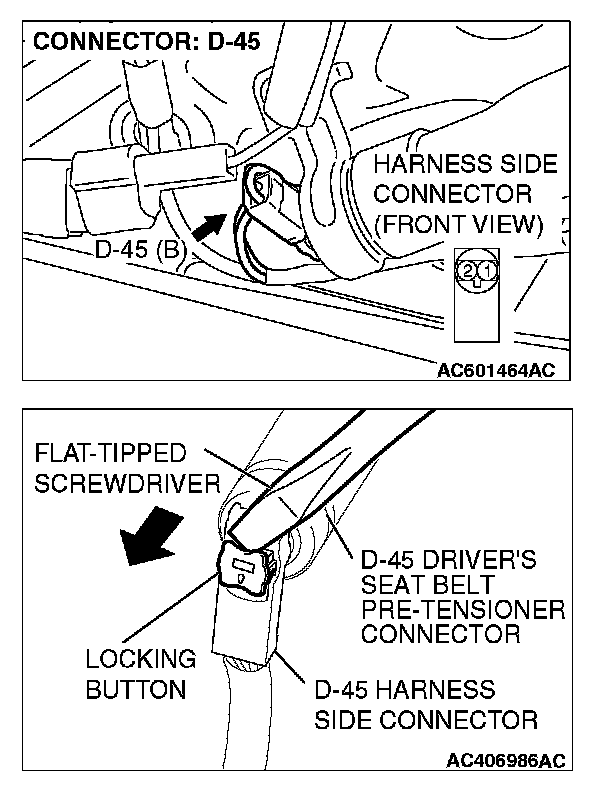 CONNECTOR: D-45

HARNESS SIDE CONNECTOR (FRONT VIEW)

D-45 (B)

2 1

AC601464AC

FLAT-TIPPED SCREWDRIVER

D-45 DRIVER'S SEAT BELT PRE-TENSIONER CONNECTOR

LOCKING BUTTON

D-45 HARNESS SIDE CONNECTOR

AC406986AC