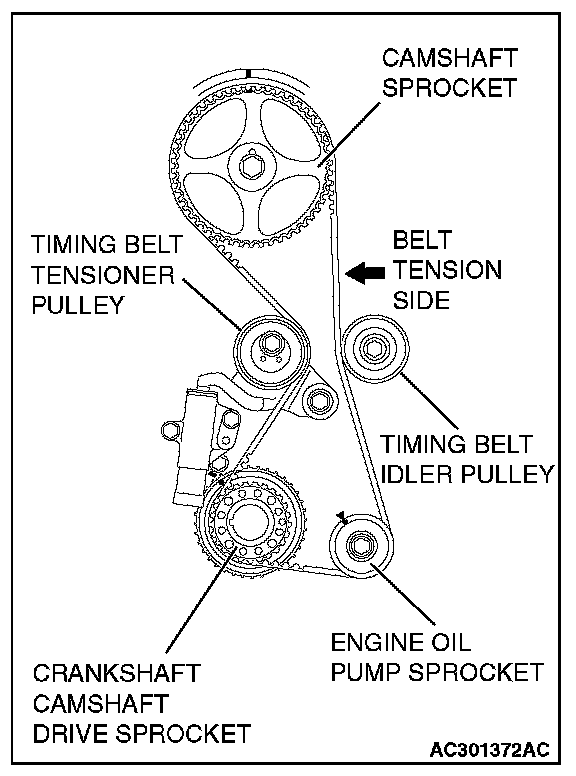 CAMSHAFT SPROCKET

TIMING BELT TENSIONER PULLEY

BELT TENSION SIDE

TIMING BELT IDLER PULLEY

ENGINE OIL PUMP SPROCKET

CRANKSHAFT CAMSHAFT DRIVE SPROCKET

AC301372AC