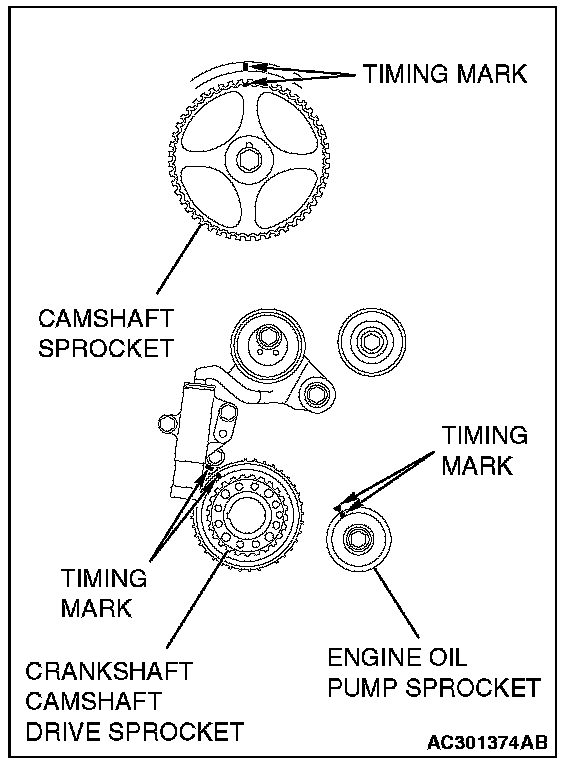 TIMING MARK

CAMSHAFT SPROCKET

TIMING MARK

TIMING MARK

CRANKSHAFT CAMSHAFT DRIVE SPROCKET

ENGINE OIL PUMP SPROCKET

AC301374AB