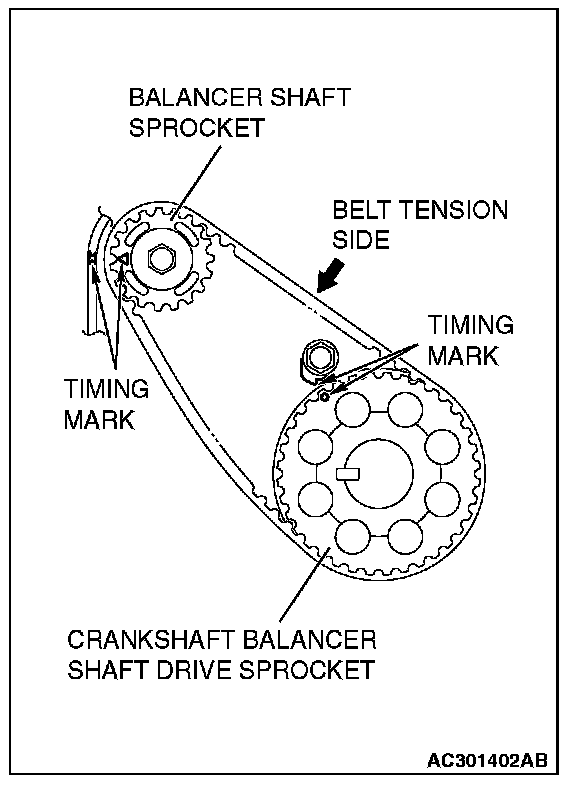 BALANCER SHAFT SPROCKET

BELT TENSION SIDE

TIMING MARK

TIMING MARK

CRANKSHAFT BALANCER SHAFT DRIVE SPROCKET

AC301402AB