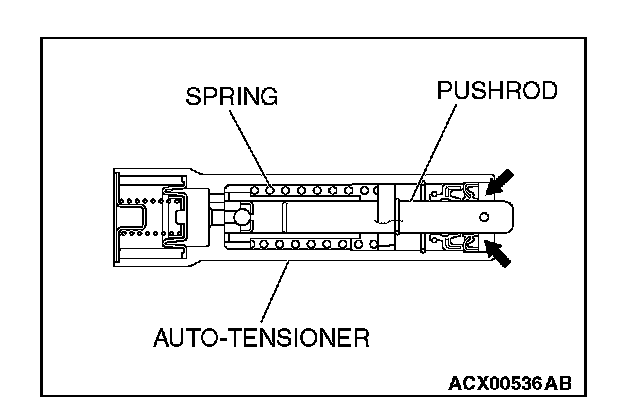 SPRING
PUSHROD
AUTO-TENSIONER
ACX00536AB