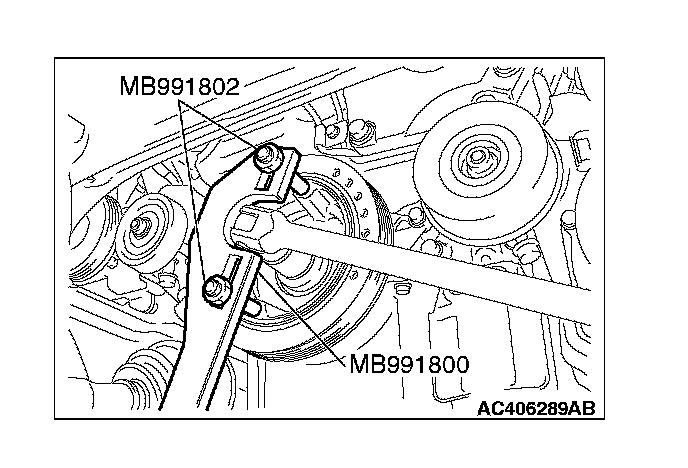 MB991802

MB991800

AC406289AB