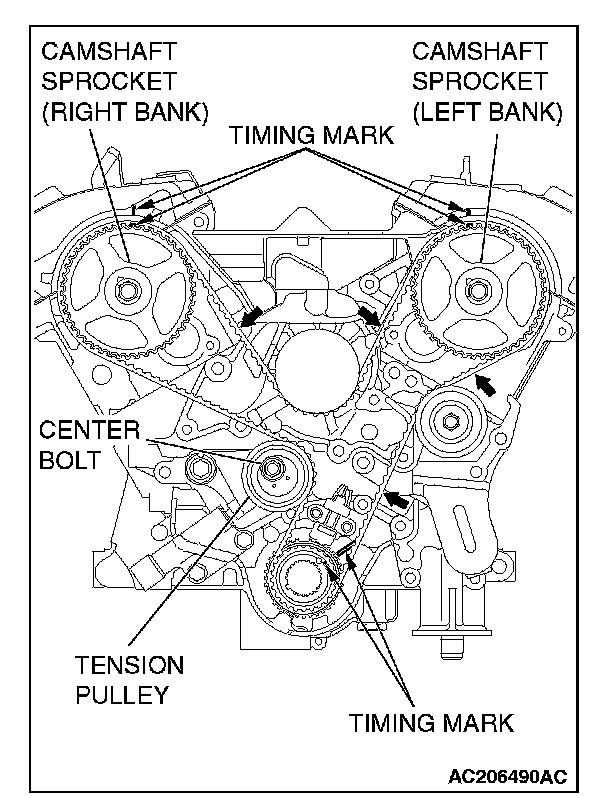 CAMSHAFT SPROCKET (RIGHT BANK)

CAMSHAFT SPROCKET (LEFT BANK)

TIMING MARK

CENTER BOLT

TENSION PULLEY

TIMING MARK

AC206490AC