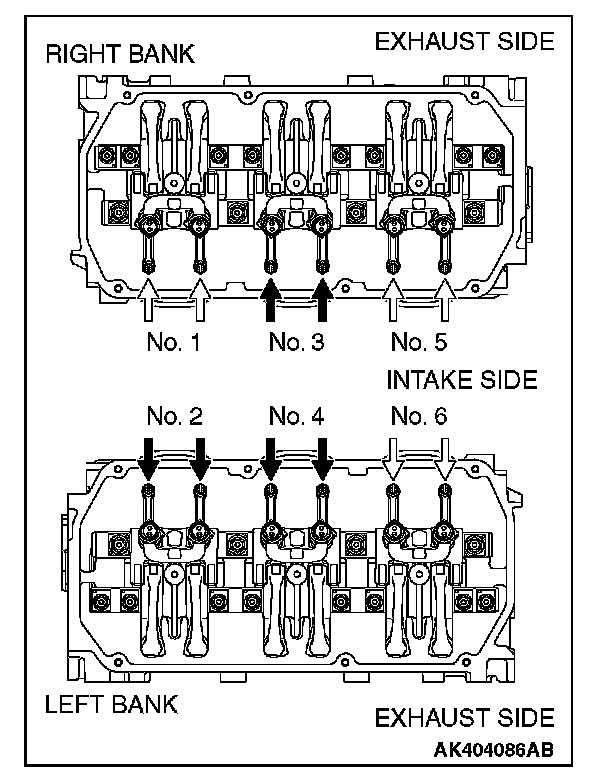 EXHAUST SIDE

RIGHT BANK

No. 1 No. 3 No. 5

INTAKE SIDE

No. 2 No. 4 No. 6

LEFT BANK

EXHAUST SIDE

AK404086AB