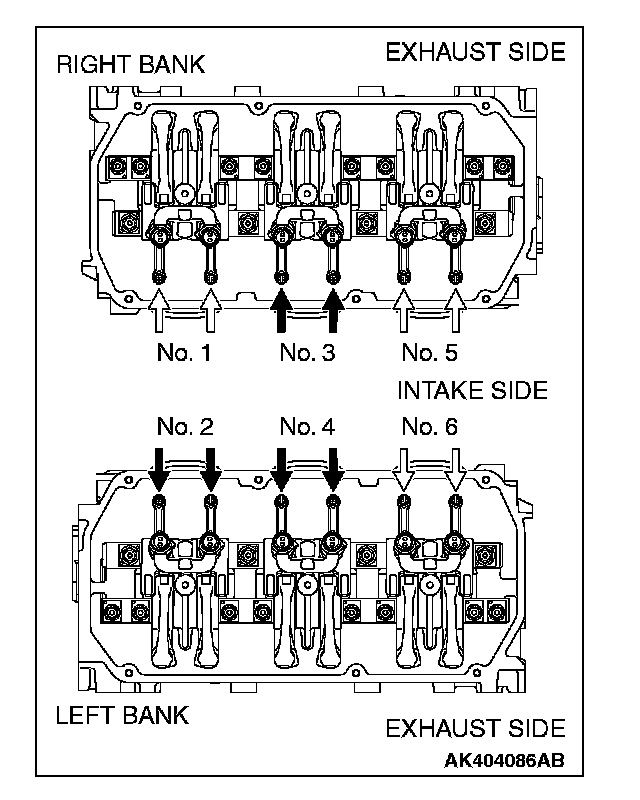 RIGHT BANK

EXHAUST SIDE

No. 1

No. 3

No. 5

INTAKE SIDE

No. 2

No. 4

No. 6

LEFT BANK

EXHAUST SIDE

AK404086AB