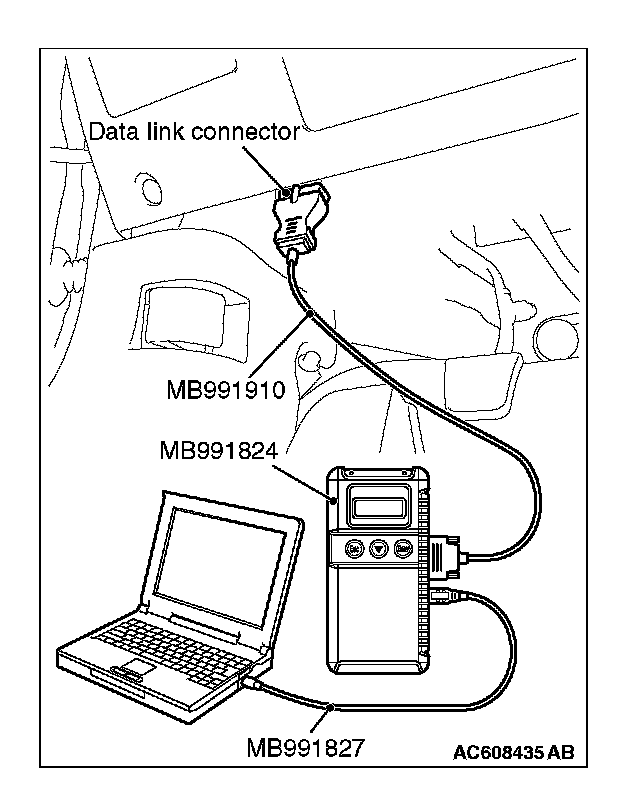 Data link connector

MB991910

MB991824

MB991827

AC608435 AB