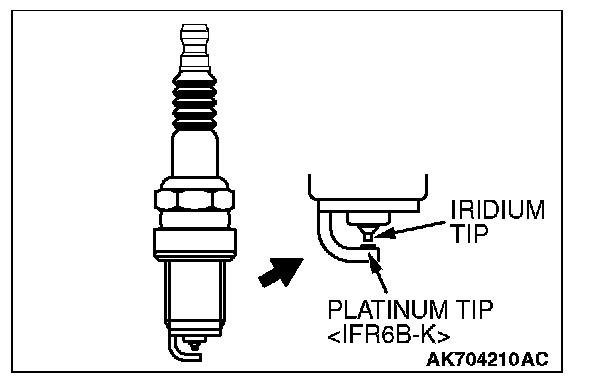 IRIDIUM TIP

PLATINUM TIP <IFR6B-K>

AK704210AC