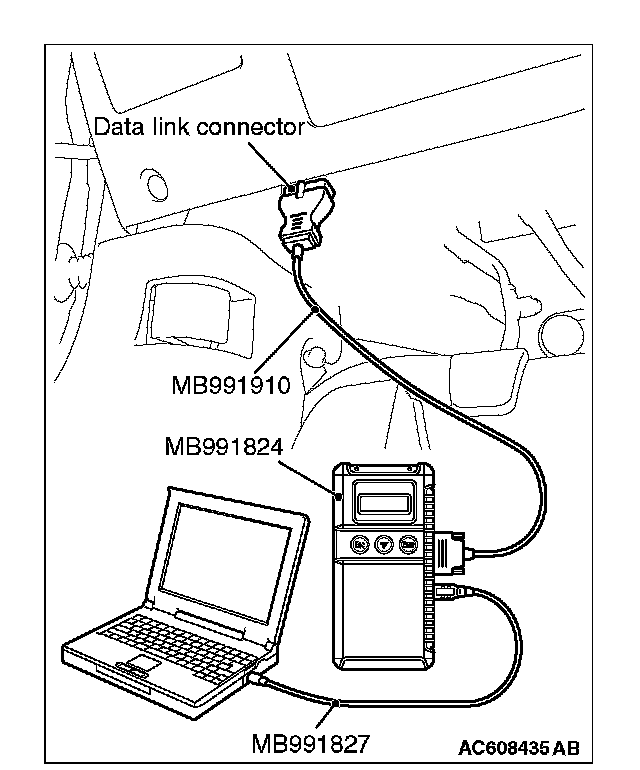 Data link connector

MB991910

MB991824

MB991827

AC608435 AB