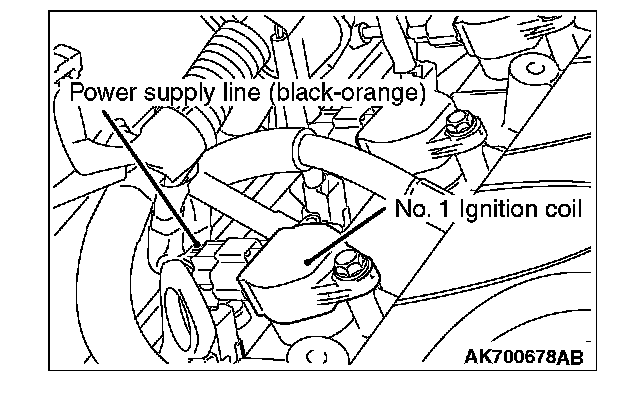 Power supply line (black-orange)

No. 1 Ignition coil

AK700678AB