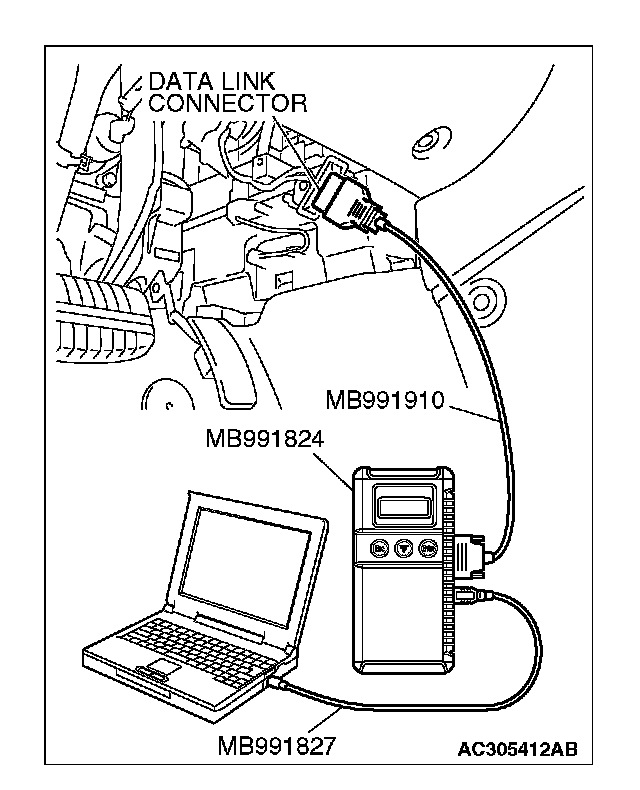 DATA LINK CONNECTOR

MB991910

MB991824

MB991827

AC305412AB