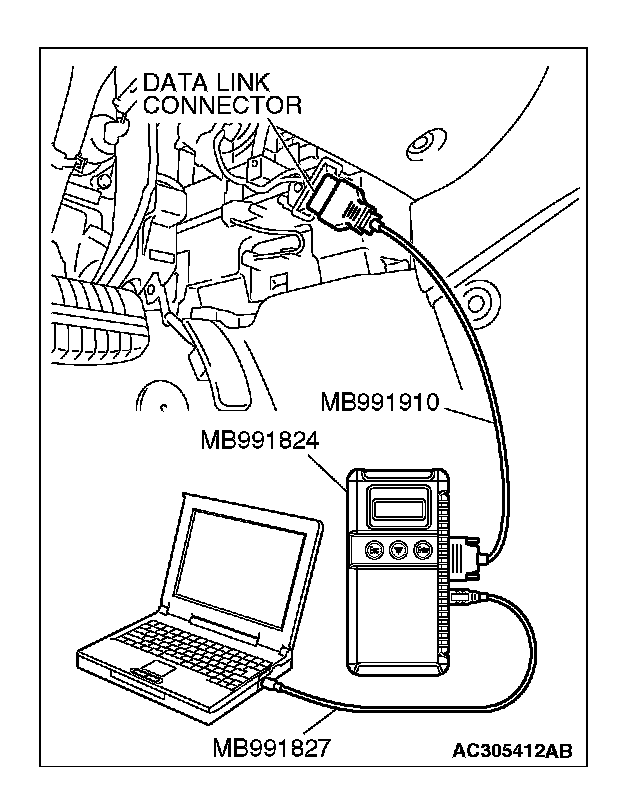 DATA LINK CONNECTOR

MB991910

MB991824

MB991827

AC305412AB