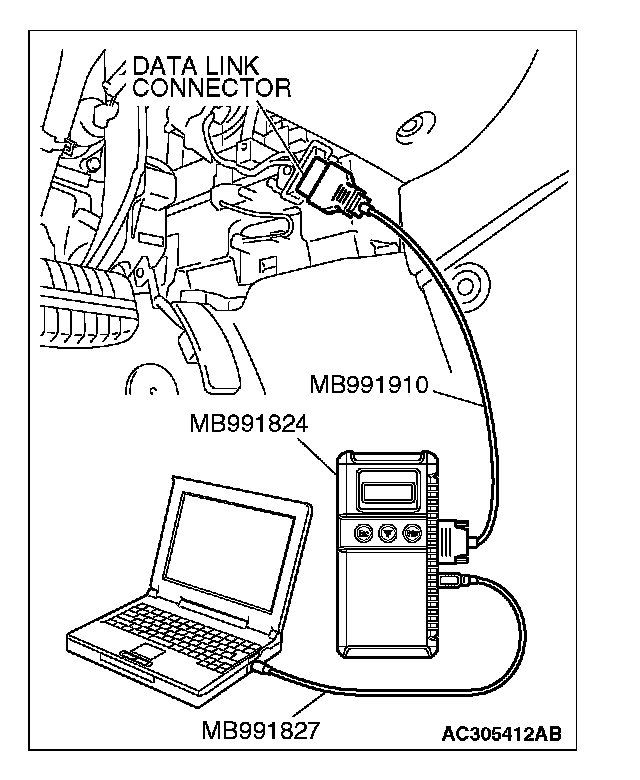 DATA LINK CONNECTOR

MB991910

MB991824

MB991827

AC305412AB