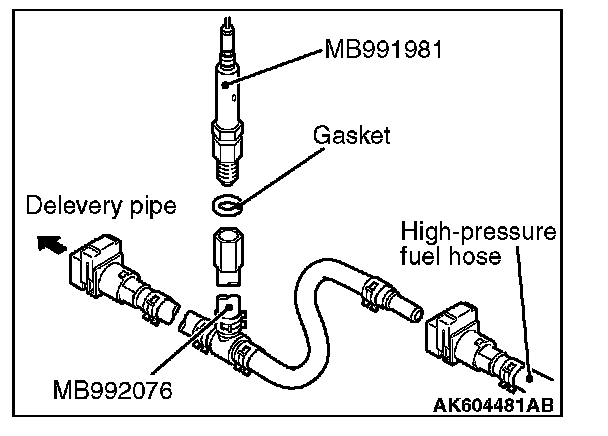 MB991981

Gasket

Delevery pipe

High-pressure fuel hose

MB992076

AK604481AB