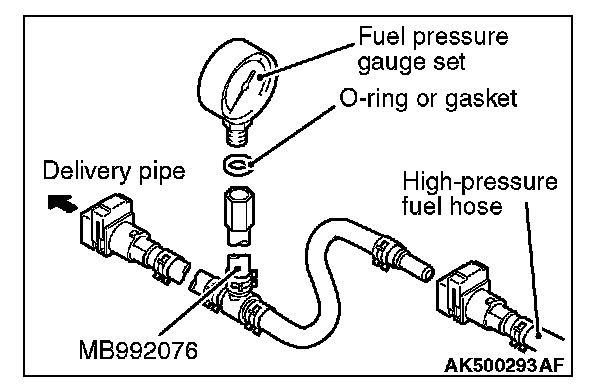 Fuel pressure gauge set

O-ring or gasket

Delivery pipe

High-pressure fuel hose

MB992076

AK500293AF