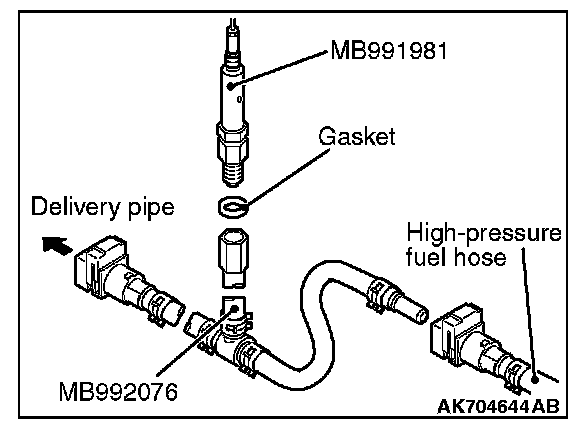 MB991981

Gasket

Delivery pipe

High-pressure fuel hose

MB992076

AK704644AB