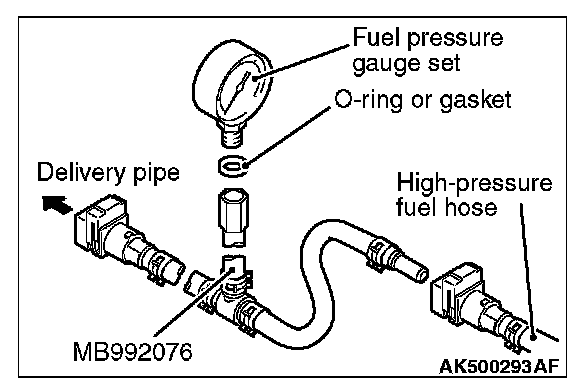 Fuel pressure gauge set

O-ring or gasket

Delivery pipe

High-pressure fuel hose

MB992076

AK500293AF