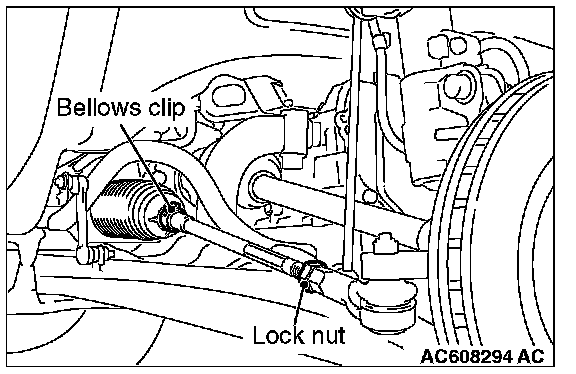 Bellows clip

Lock nut

AC608294 AC