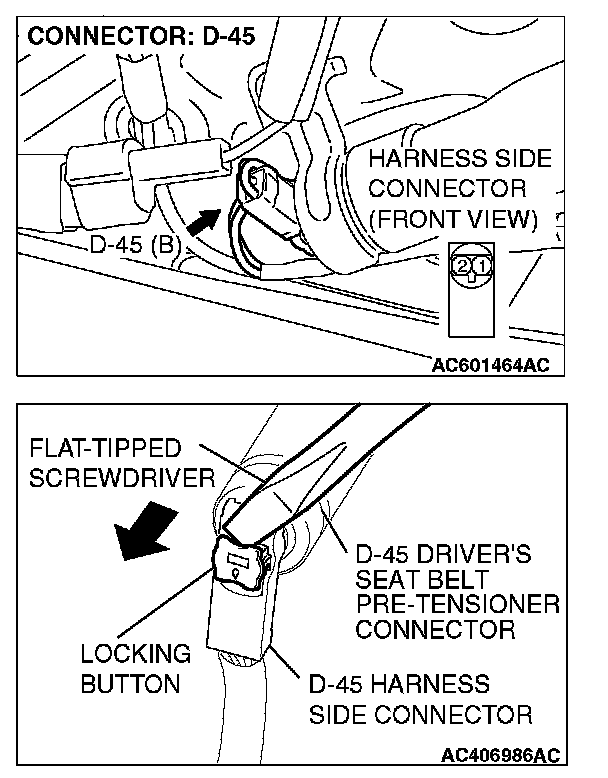 CONNECTOR: D-45

HARNESS SIDE CONNECTOR (FRONT VIEW)

D-45 (B)

2 1

AC601464AC

FLAT-TIPPED SCREWDRIVER

D-45 DRIVER'S SEAT BELT PRE-TENSIONER CONNECTOR

LOCKING BUTTON

D-45 HARNESS SIDE CONNECTOR

AC406986AC