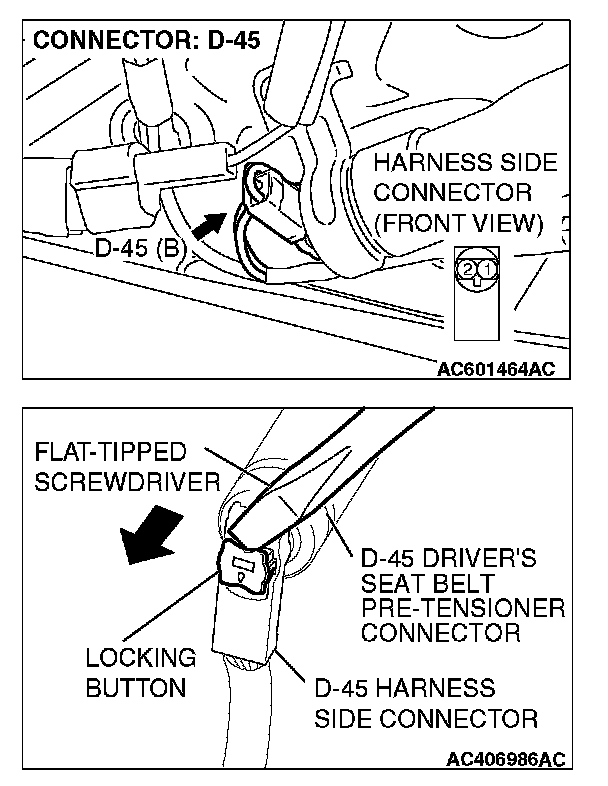 CONNECTOR: D-45

HARNESS SIDE CONNECTOR (FRONT VIEW)

D-45 (B)

2 1

AC601464AC

FLAT-TIPPED SCREWDRIVER

D-45 DRIVER'S SEAT BELT PRE-TENSIONER CONNECTOR

LOCKING BUTTON

D-45 HARNESS SIDE CONNECTOR

AC406986AC