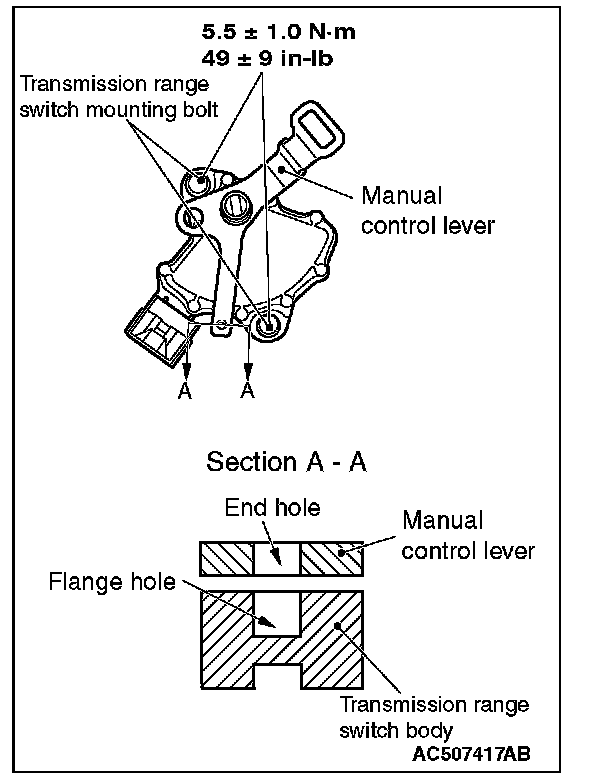 5.5 ± 1.0 N·m
49 ± 9 in-lb

Transmission range switch mounting bolt

Manual control lever

A A

Section A - A

End hole

Manual control lever

Flange hole

Transmission range switch body

AC507417AB