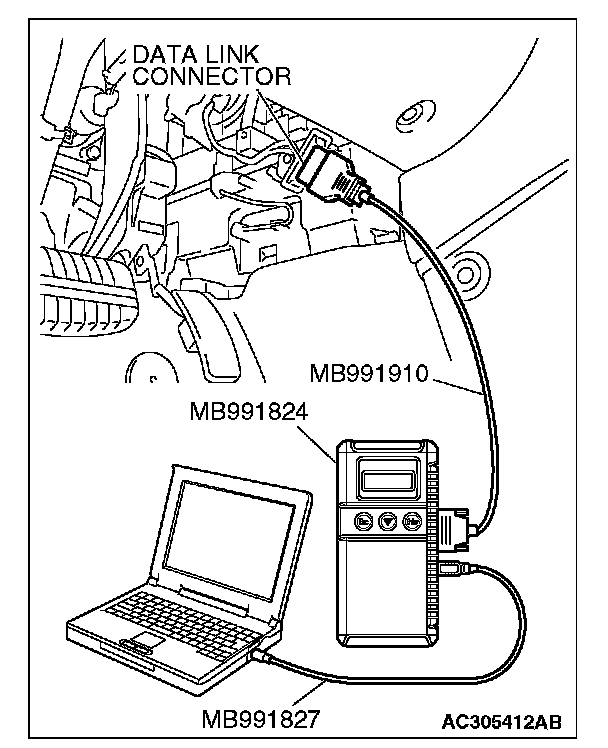 DATA LINK CONNECTOR

MB991910

MB991824

MB991827

AC305412AB