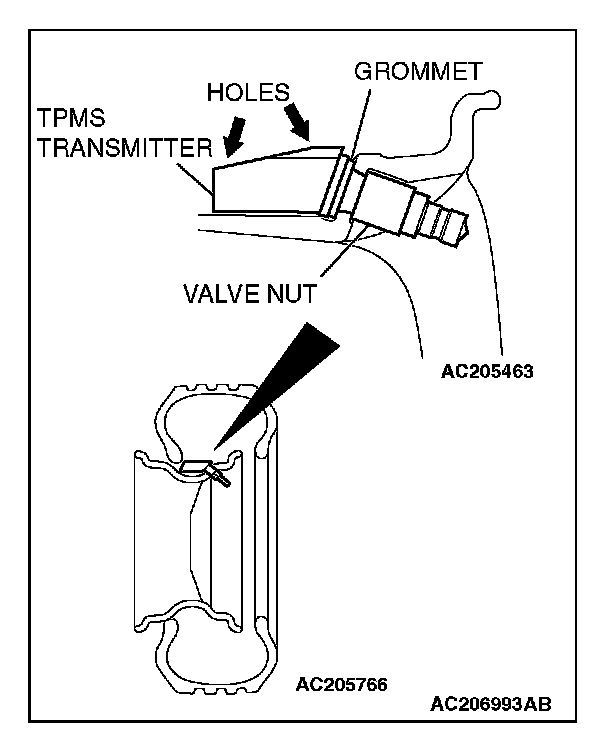 GROMMET
HOLES
TPMS
TRANSMITTER
VALVE NUT
AC205463
AC205766
AC206993AB