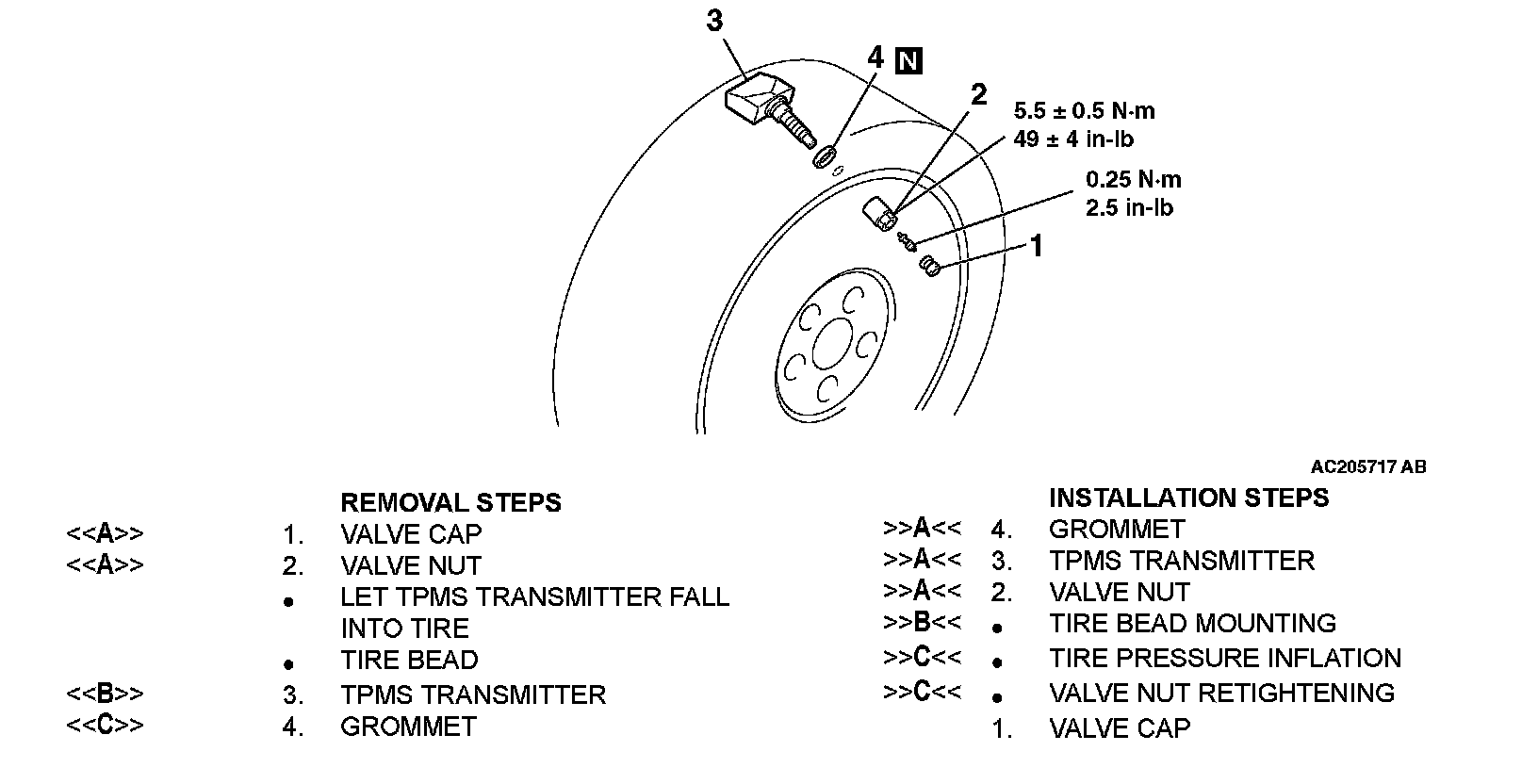 3
4 N
2
5.5 ± 0.5 N·m
49 ± 4 in-lb
0.25 N·m
2.5 in-lb
1

AC205717 AB

REMOVAL STEPS
<<A>> 1. VALVE CAP
<<A>> 2. VALVE NUT
• LET TPMS TRANSMITTER FALL INTO TIRE
• TIRE BEAD
<<B>> 3. TPMS TRANSMITTER
<<C>> 4. GROMMET

INSTALLATION STEPS
>>A<< 4. GROMMET
>>A<< 3. TPMS TRANSMITTER
>>A<< 2. VALVE NUT
>>B<< • TIRE BEAD MOUNTING
>>C<< • TIRE PRESSURE INFLATION
>>C<< • VALVE NUT RETIGHTENING
1. VALVE CAP