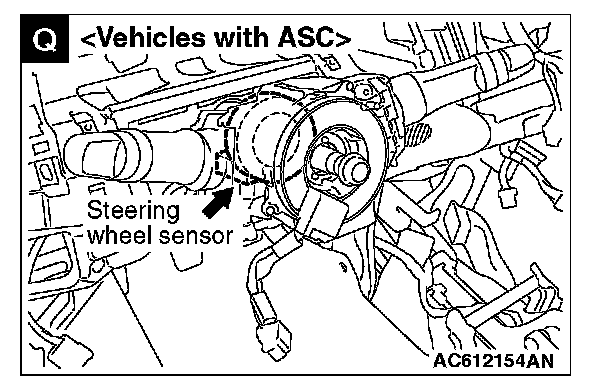 Q <Vehicles with ASC>

Steering wheel sensor

AC612154AN