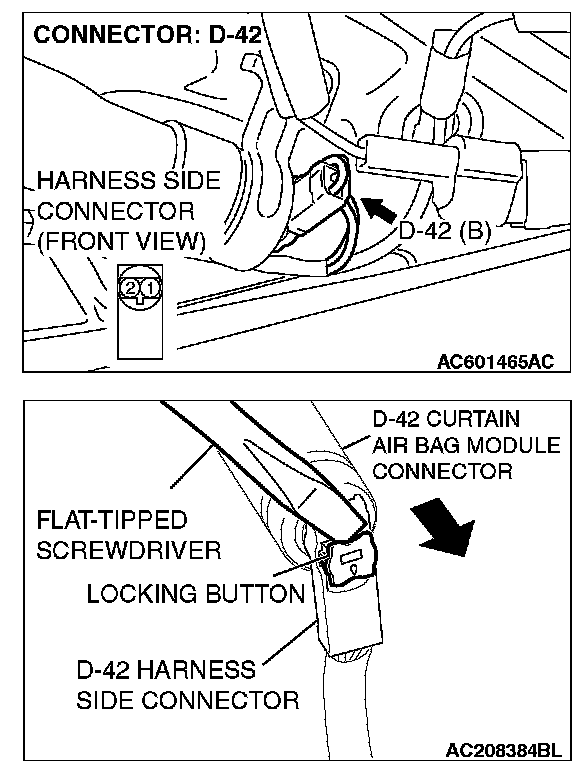 CONNECTOR: D-42

HARNESS SIDE CONNECTOR (FRONT VIEW)

2 1

D-42 (B)

AC601465AC

D-42 CURTAIN AIR BAG MODULE CONNECTOR

FLAT-TIPPED SCREWDRIVER

LOCKING BUTTON

D-42 HARNESS SIDE CONNECTOR

AC208384BL