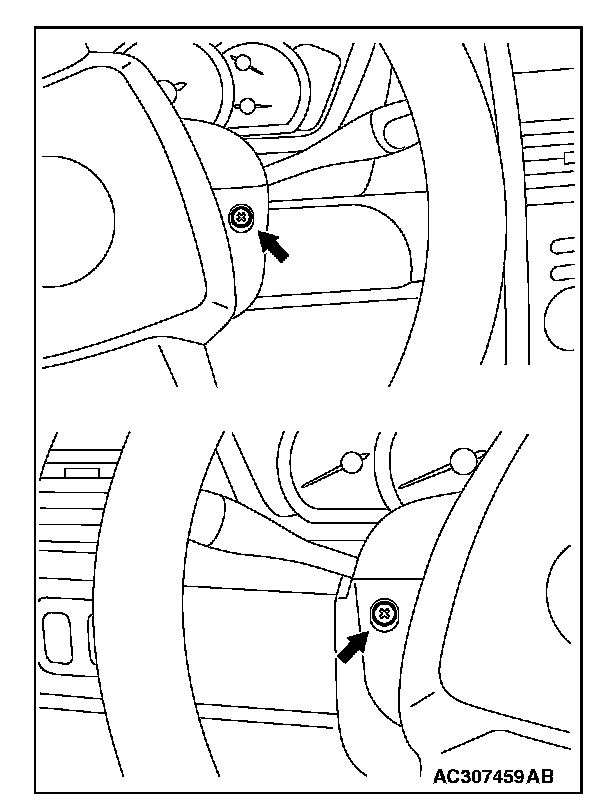 AC307459AB