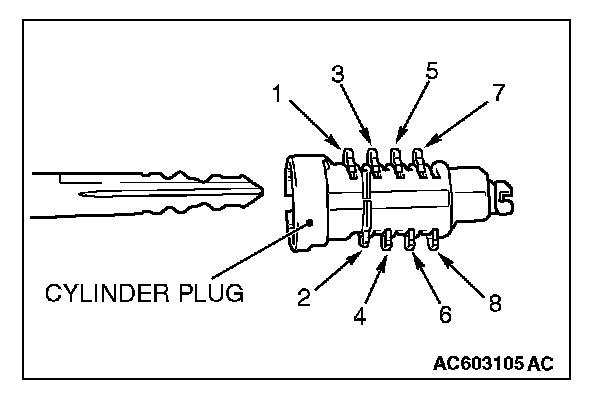 1
3
5
7
CYLINDER PLUG
2
4
6
8
AC603105 AC