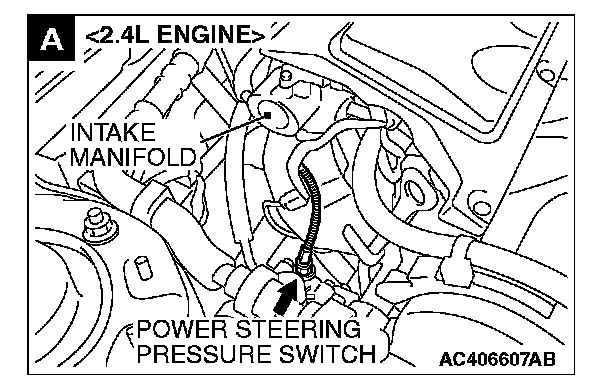 A <2.4L ENGINE>

INTAKE MANIFOLD

POWER STEERING PRESSURE SWITCH

AC406607AB