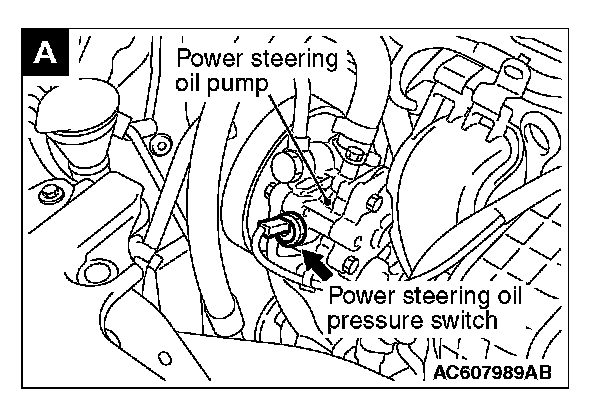 A

Power steering oil pump

Power steering oil pressure switch

AC607989AB