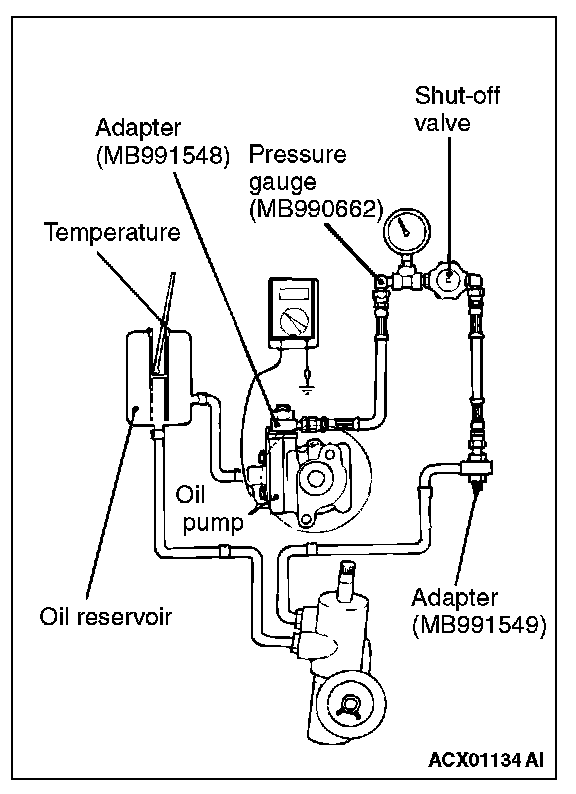 Shut-off valve

Adapter (MB991548)

Pressure gauge (MB990662)

Temperature

Oil pump

Oil reservoir

Adapter (MB991549)

ACX01134 AI