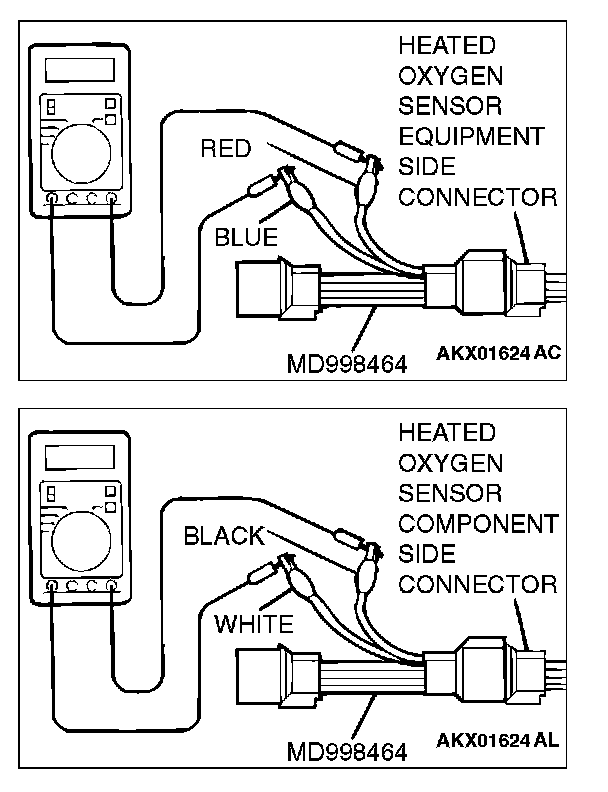 HEATED OXYGEN SENSOR EQUIPMENT SIDE CONNECTOR

RED

BLUE

MD998464

AKX01624 AC

HEATED OXYGEN SENSOR COMPONENT SIDE CONNECTOR

BLACK

WHITE

MD998464

AKX01624 AL