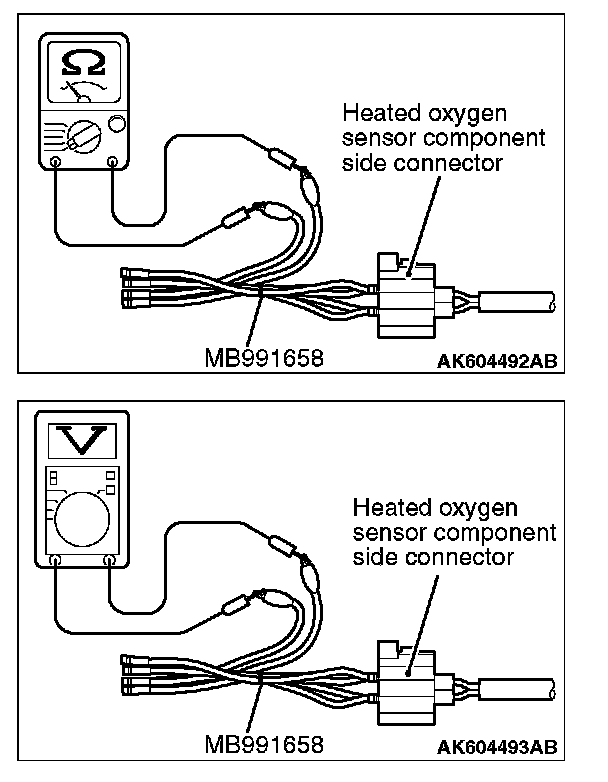 Ω

Heated oxygen sensor component side connector

MB991658

AK604492AB

V

Heated oxygen sensor component side connector

MB991658

AK604493AB