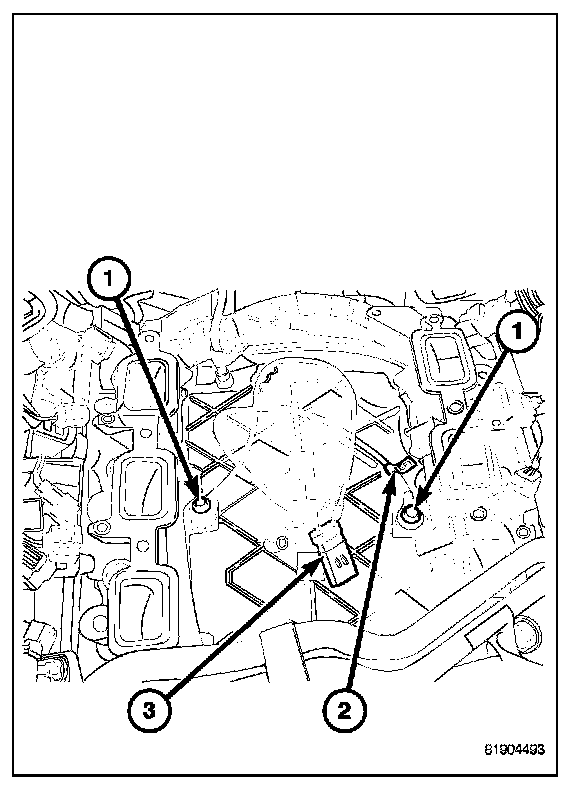 1
1
3
2
81904493